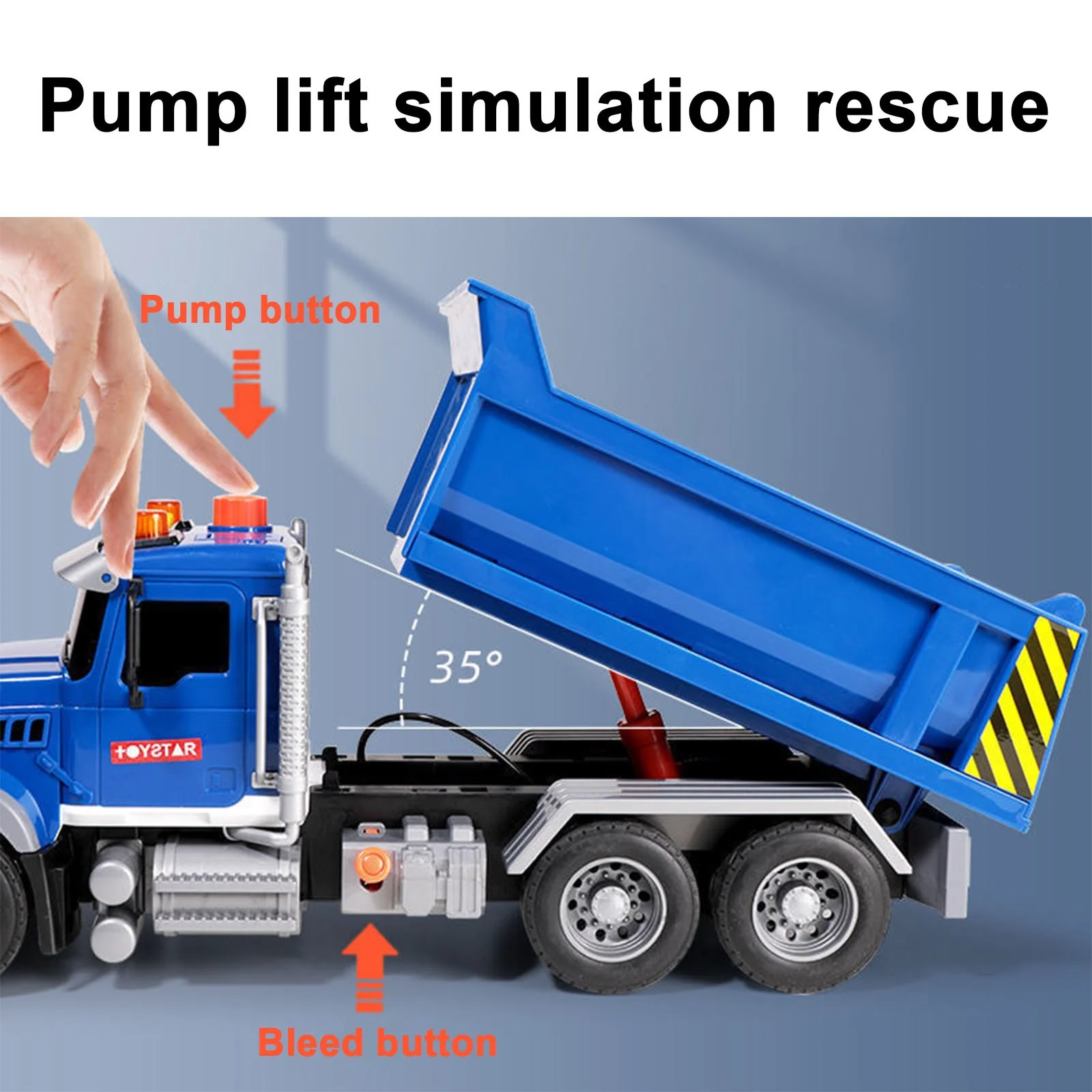 Pump lift simulation rescue

Pump button

35°

TOYSTAR

Bleed button